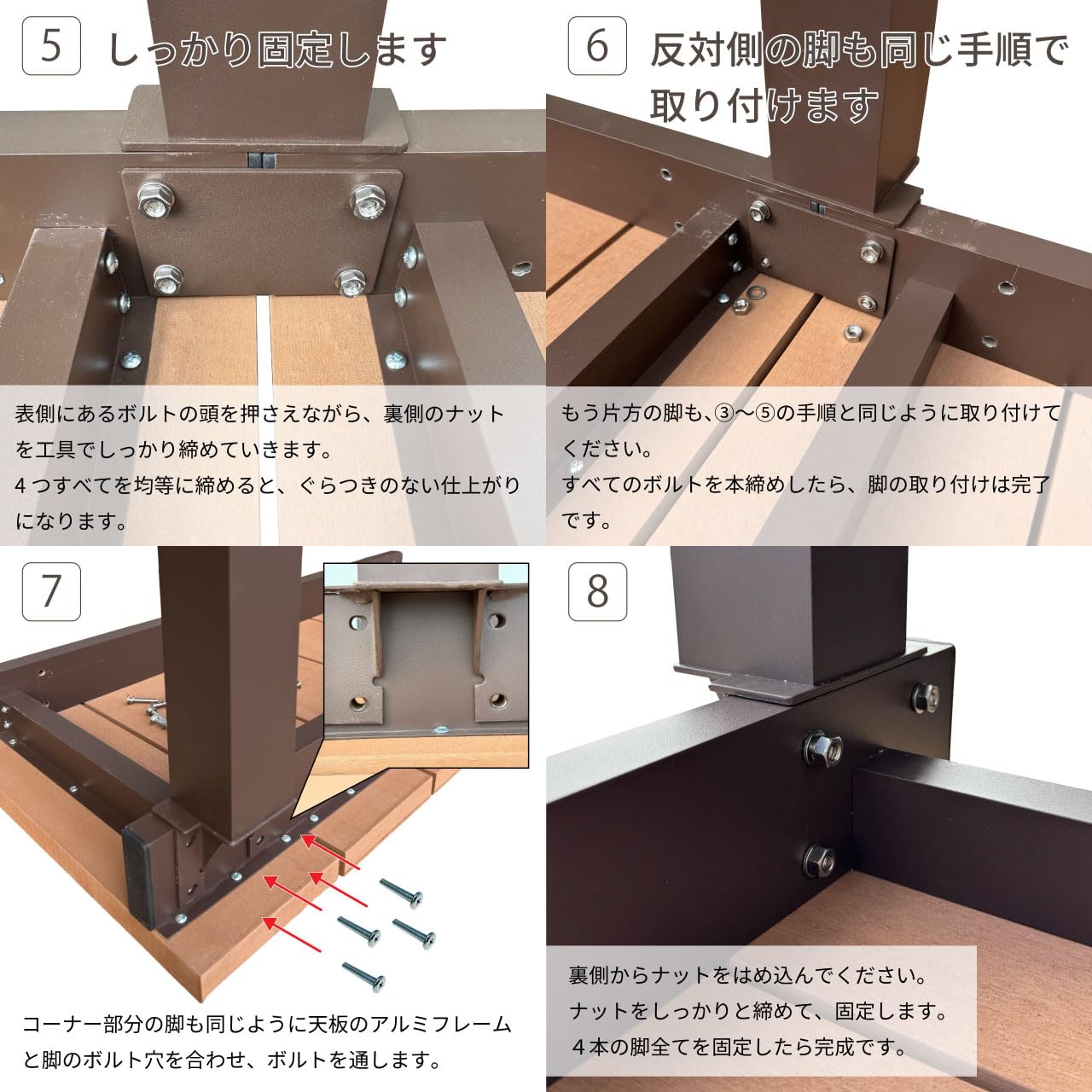 5 しっかり固定します

表側にあるボルトの頭を押さえながら、裏側のナットを工具でしっかり締めていきます。
４つすべてを均等に締めると、ぐらつきのない仕上がりになります。

6 反対側の脚も同じ手順で取り付けます

もう片方の脚も、③〜⑤の手順と同じように取り付けてください。
すべてのボルトを本締めしたら、脚の取り付けは完了です。

7

コーナー部分の脚も同じように天板のアルミフレームと脚のボルト穴を合わせ、ボルトを通します。

8

裏側からナットをはめ込んでください。
ナットをしっかりと締めて、固定します。
４本の脚全てを固定したら完成です。